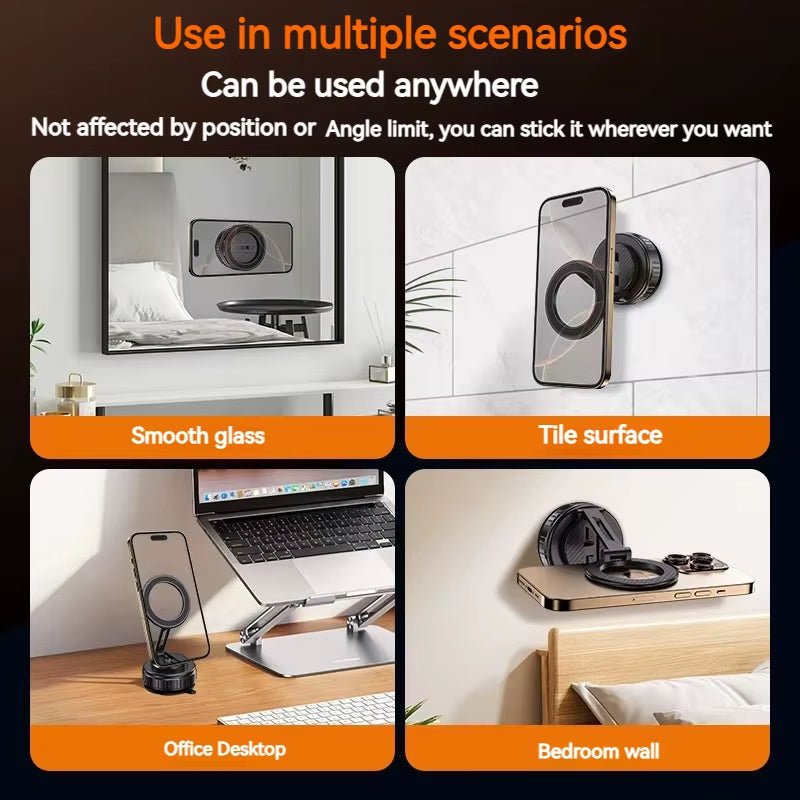 Use in multiple scenarios
Can be used anywhere
Not affected by position or Angle limit, you can stick it wherever you want

Smooth glass

Tile surface

Office Desktop

Bedroom wall